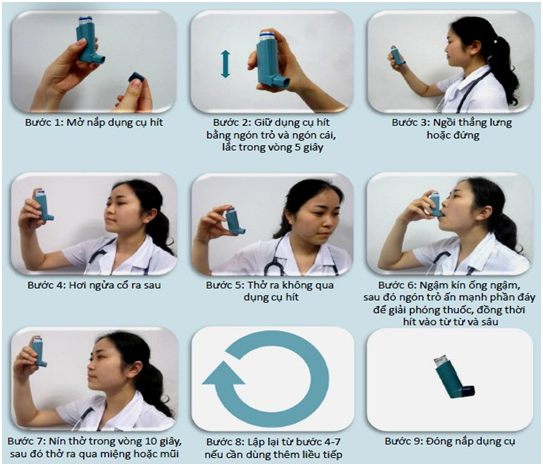 Bước 1: Mở nắp dụng cụ hít

Bước 2: Giữ dụng cụ hít bằng ngón trỏ và ngón cái, lắc trong vòng 5 giây

Bước 3: Ngồi thẳng lưng hoặc đứng

Bước 4: Hơi ngửa cổ ra sau

Bước 5: Thở ra không qua dụng cụ hít

Bước 6: Ngậm kín ống ngậm, sau đó ngón trỏ ấn mạnh phần đáy để giải phóng thuốc, đồng thời hít vào từ từ và sâu

Bước 7: Nín thở trong vòng 10 giây, sau đó thở ra qua miệng hoặc mũi

Bước 8: Lập lại từ bước 4-7 nếu cần dùng thêm liều tiếp

Bước 9: Đóng nắp dụng cụ